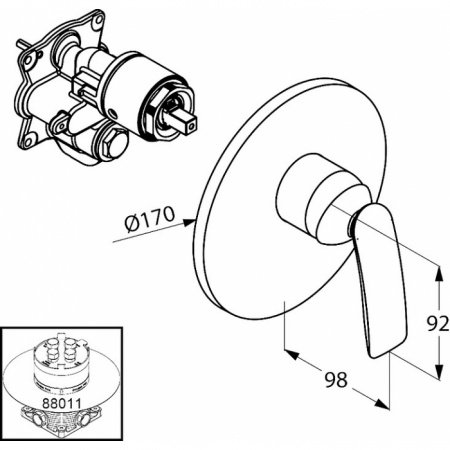 Ø170

92

98

88011