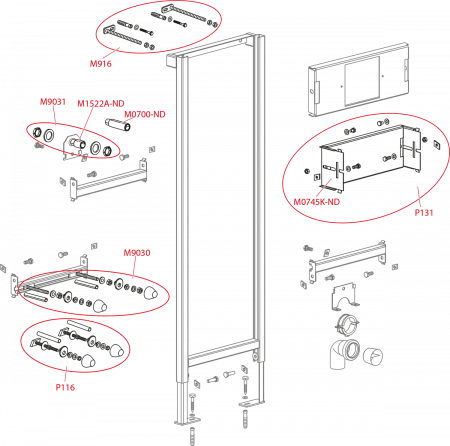 M916

M9031

M1522A-ND

M0700-ND

M0745K-ND

P131

M9030

P116