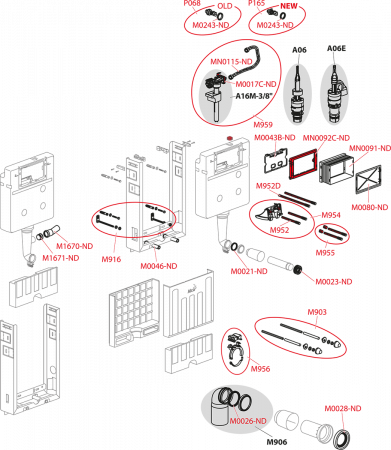 P068
OLD
M0243-ND
P165
NEW
M0243-ND
MN0115-ND
M0017C-ND
A16M-3/8"
M959
A06
A06E
M0043B-ND
MN0092C-ND
MN0091-ND
M0080-ND
M952D
M954
M952
M955
M1670-ND
M1671-ND
M916
M0046-ND
M0021-ND
M0023-ND
M903
M956
M0026-ND
M906
M0028-ND