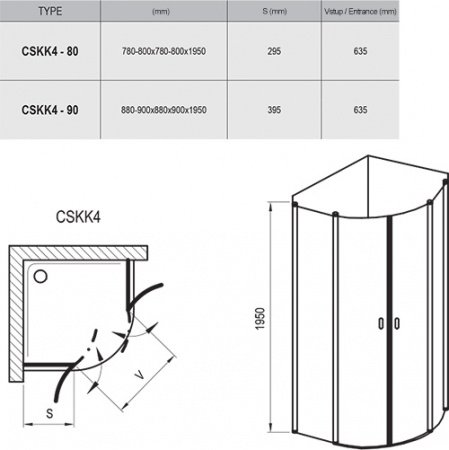 | TYPE | (mm) | S (mm) | Vstup / Entrance (mm) |
|---|---|---|---|
| CSKK4 - 80 | 780-800x780-800x1950 | 295 | 635 |
| CSKK4 - 90 | 880-900x880x900x1950 | 395 | 635 |

CSKK4

V

S

1950