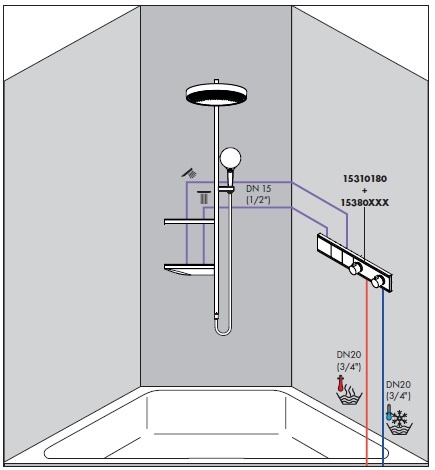 DN 15
(1/2")

15310180
+
15380XXX

DN20
(3/4")

DN20
(3/4")