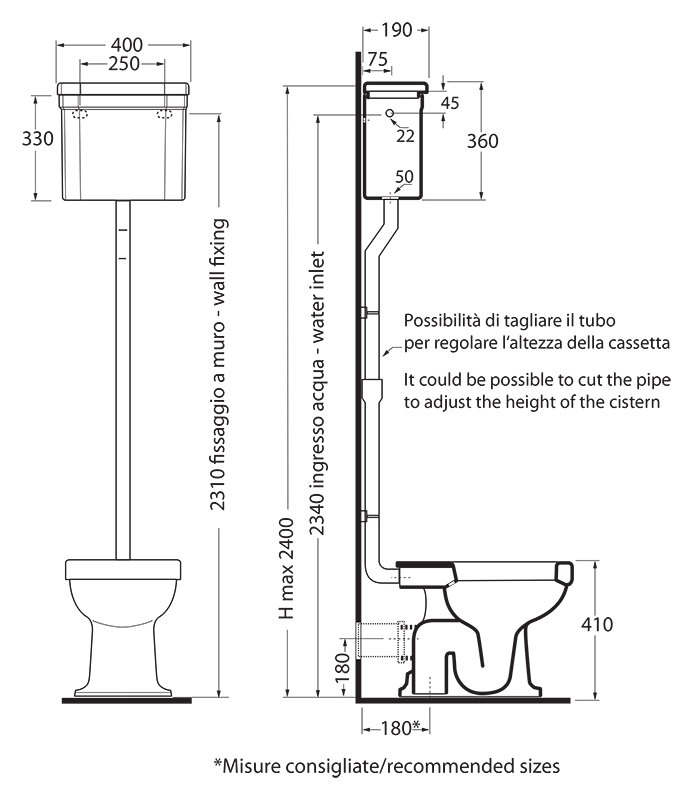 400
250
330
2310 fissaggio a muro - wall fixing
190
75
45
22
360
50
H max 2400
2340 ingresso acqua - water inlet
Possibilità di tagliare il tubo per regolare l'altezza della cassetta

It could be possible to cut the pipe to adjust the height of the cistern
410
180
180*
*Misure consigliate/recommended sizes