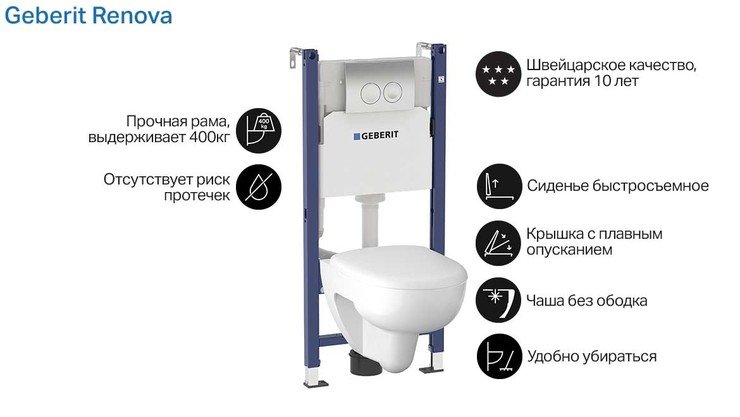 Geberit Renova

Прочная рама, выдерживает 400кг

400 kg

Отсутствует риск протечек

GEBERIT

Швейцарское качество, гарантия 10 лет

Сиденье быстросъемное

Крышка с плавным опусканием

Чаша без ободка

Удобно убираться