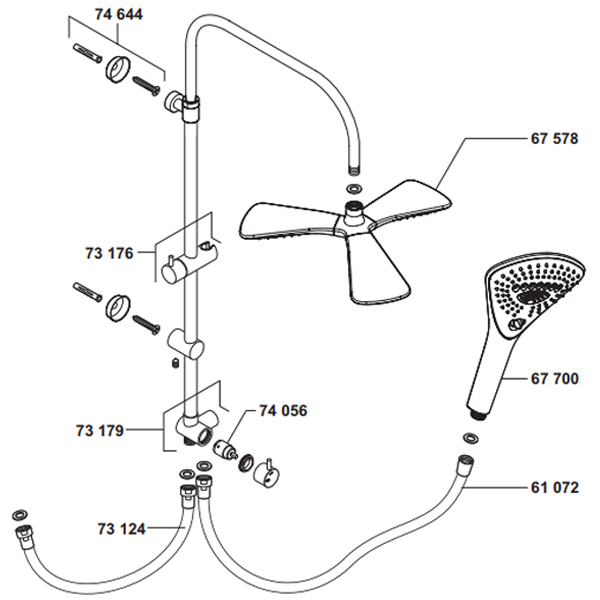 74 644

67 578

73 176

67 700

74 056

73 179

61 072

73 124