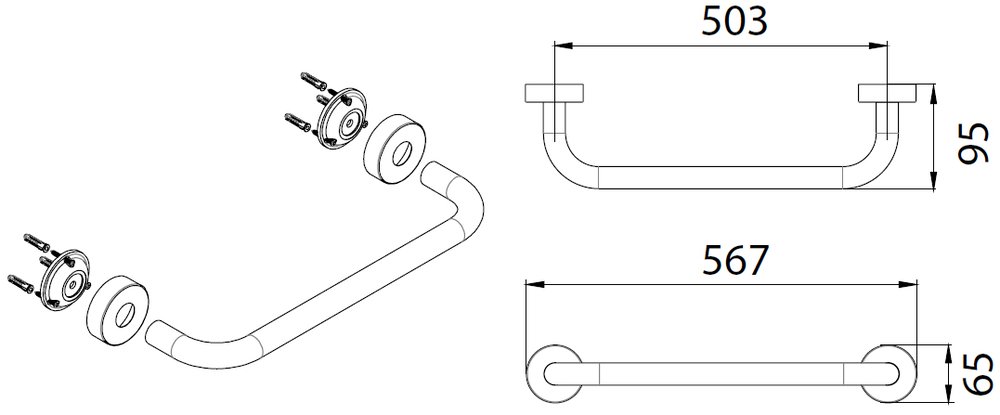 503
95
567
65