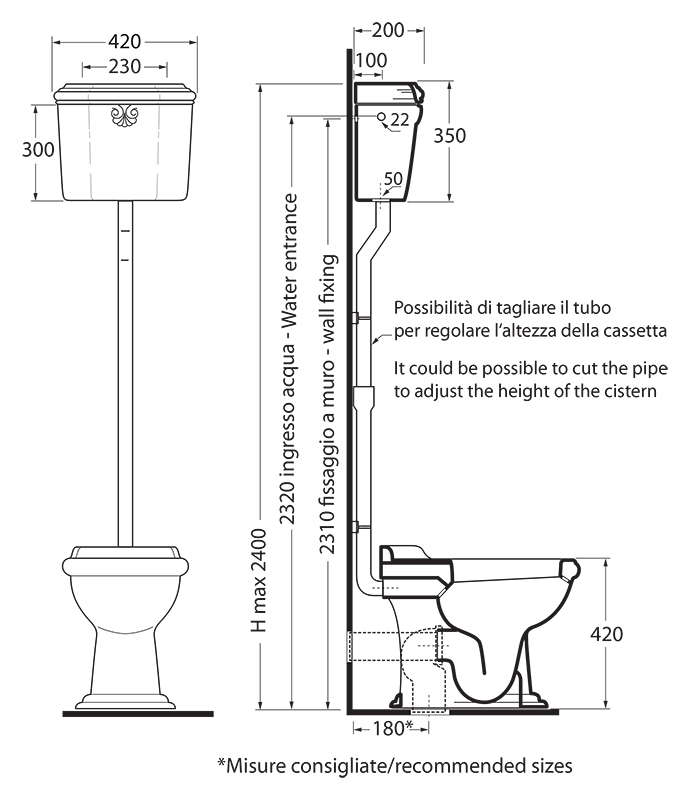 420
230
300

200
100
22
350
50

H max 2400
2320 ingresso acqua - Water entrance
2310 fissaggio a muro - wall fixing

Possibilità di tagliare il tubo per regolare l'altezza della cassetta

It could be possible to cut the pipe to adjust the height of the cistern

420
180*

*Misure consigliate/recommended sizes