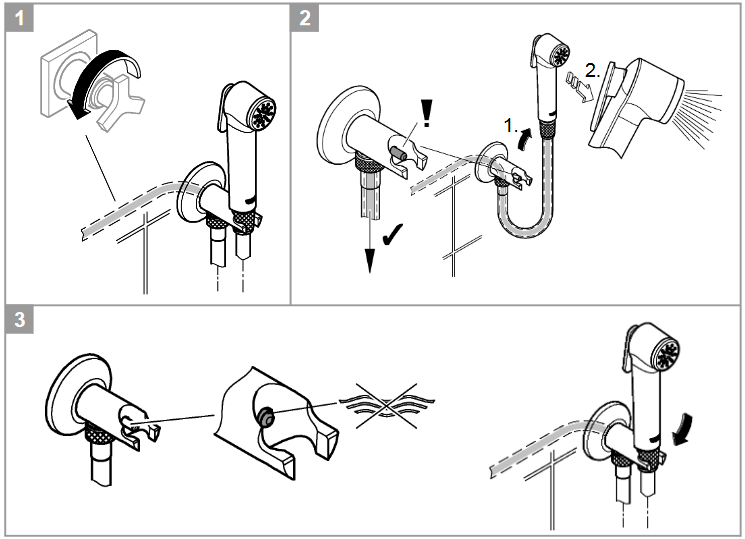 1

2

!

1.

2.

3