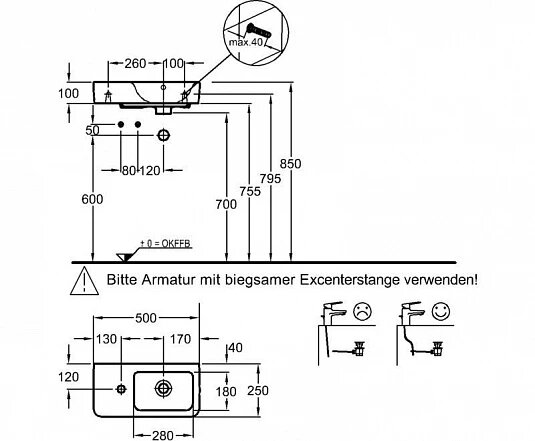 max.40

260

100

100

50

80

120

600

700

755

795

850

± 0 = OKFFB

Bitte Armatur mit biegsamer Excenterstange verwenden!

500

130

170

40

120

180

250

280