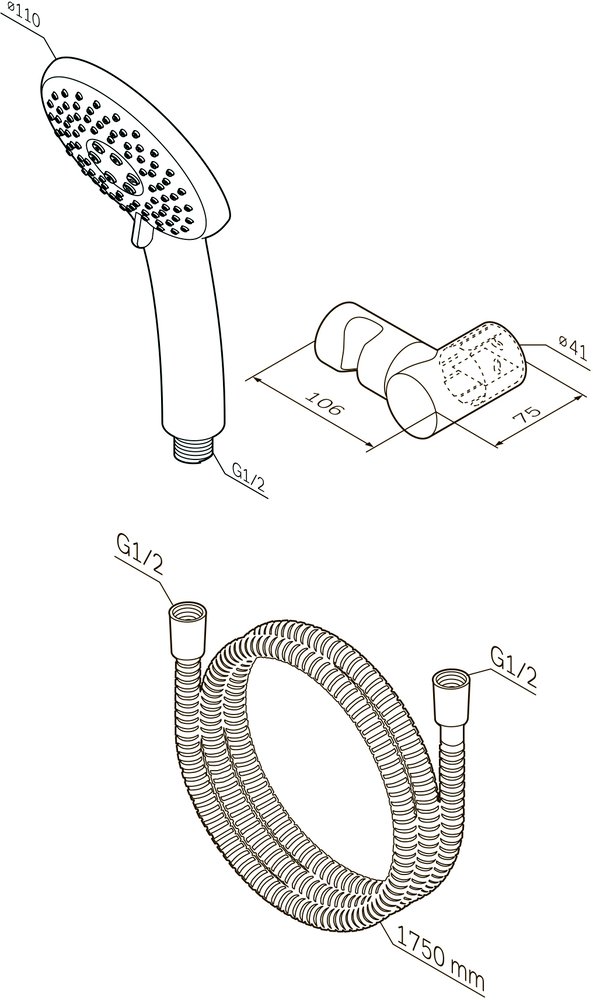 ø110

G1/2

106

75

ø41

G1/2

G1/2

1750 mm