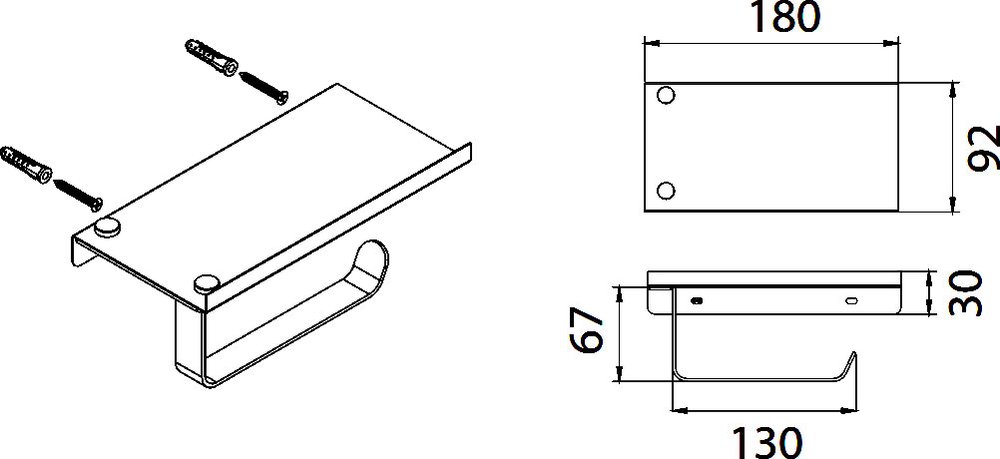 180

92

30

67

130