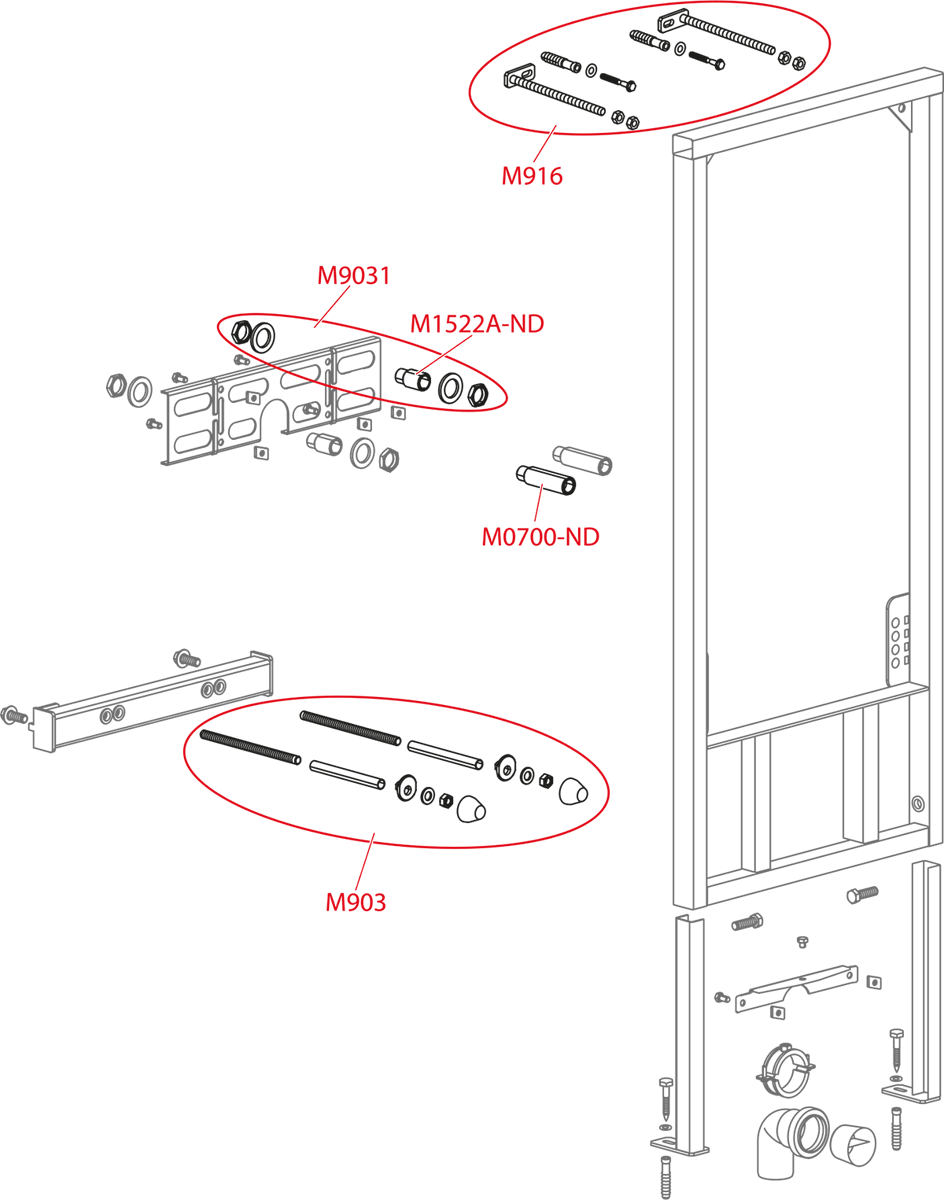 M916

M9031

M1522A-ND

M0700-ND

M903