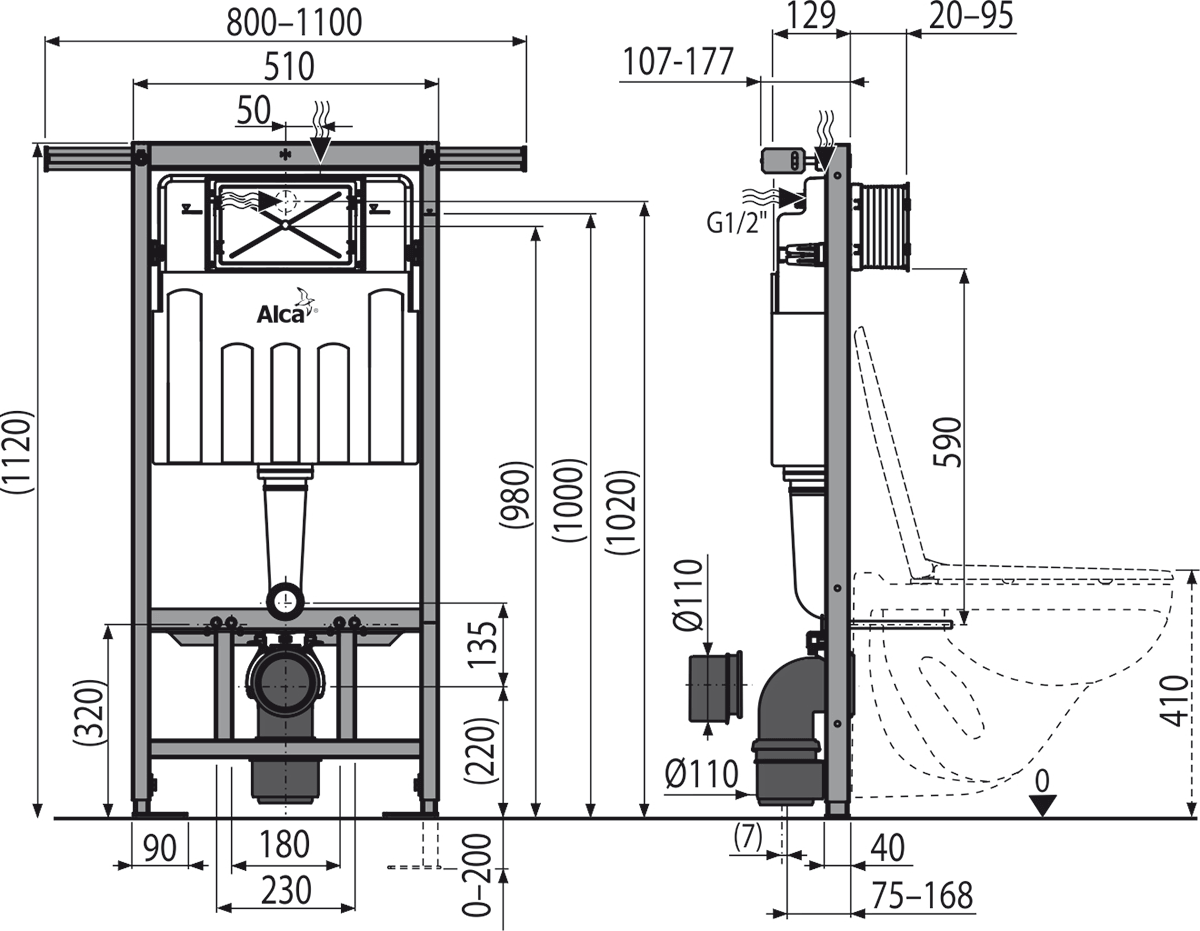 800–1100
510
50
Alca
(1120)
(980)
(1000)
(1020)
135
(320)
(220)
90
180
230
0–200
129
20–95
107-177
G1/2"
590
Ø110
Ø110
410
0
(7)
40
75–168