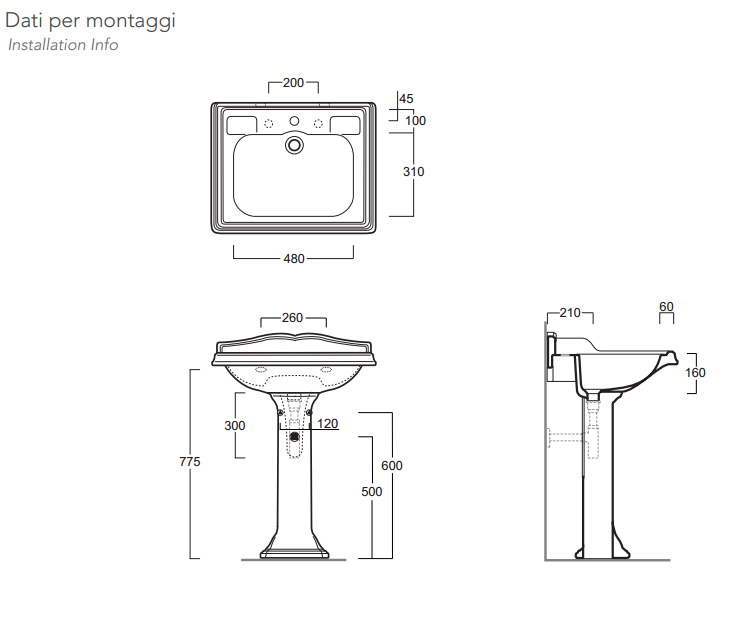 Dati per montaggi
Installation Info

200
45
100
310
480

260
300
120
775
600
500

210
60
160