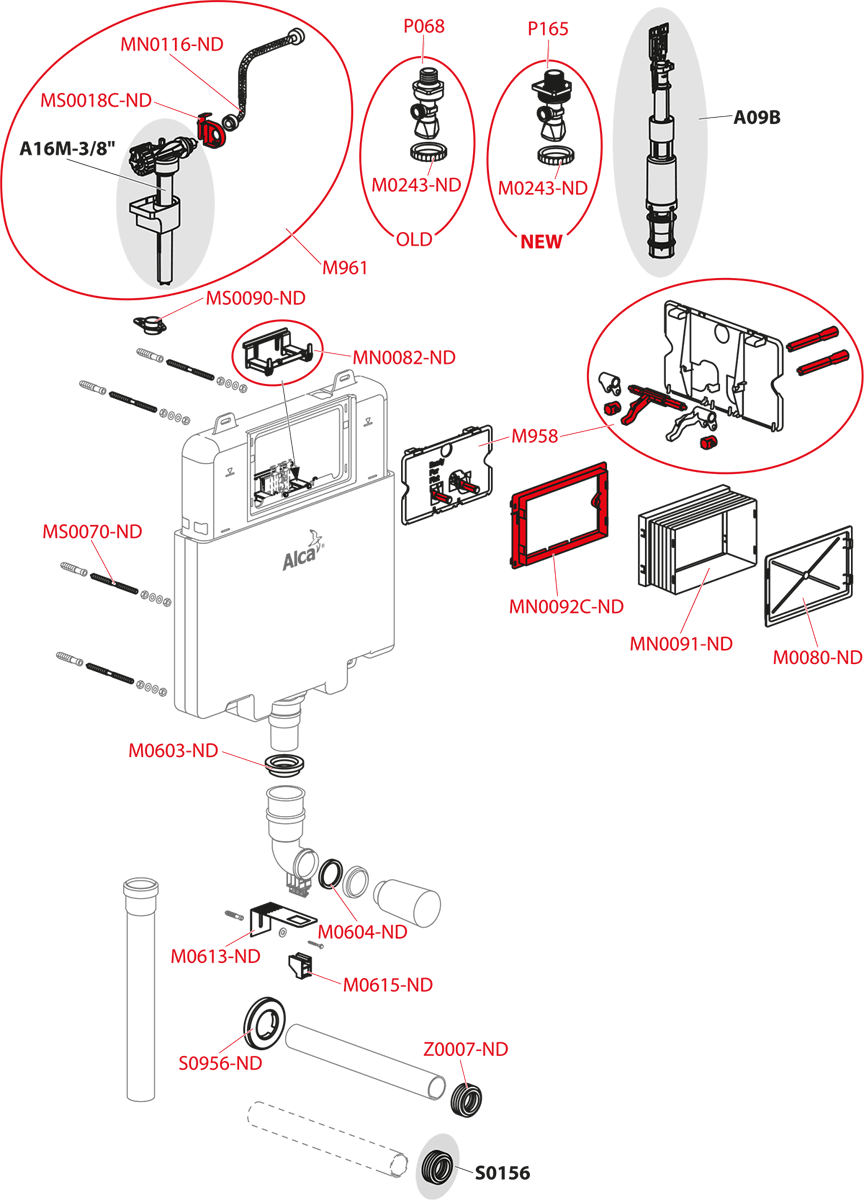 MN0116-ND
MS0018C-ND
A16M-3/8"
M961
P068
M0243-ND
OLD
P165
M0243-ND
NEW
A09B
MS0090-ND
MN0082-ND
M958
MS0070-ND
Alca
MN0092C-ND
MN0091-ND
M0080-ND
M0603-ND
M0604-ND
M0613-ND
M0615-ND
S0956-ND
Z0007-ND
S0156