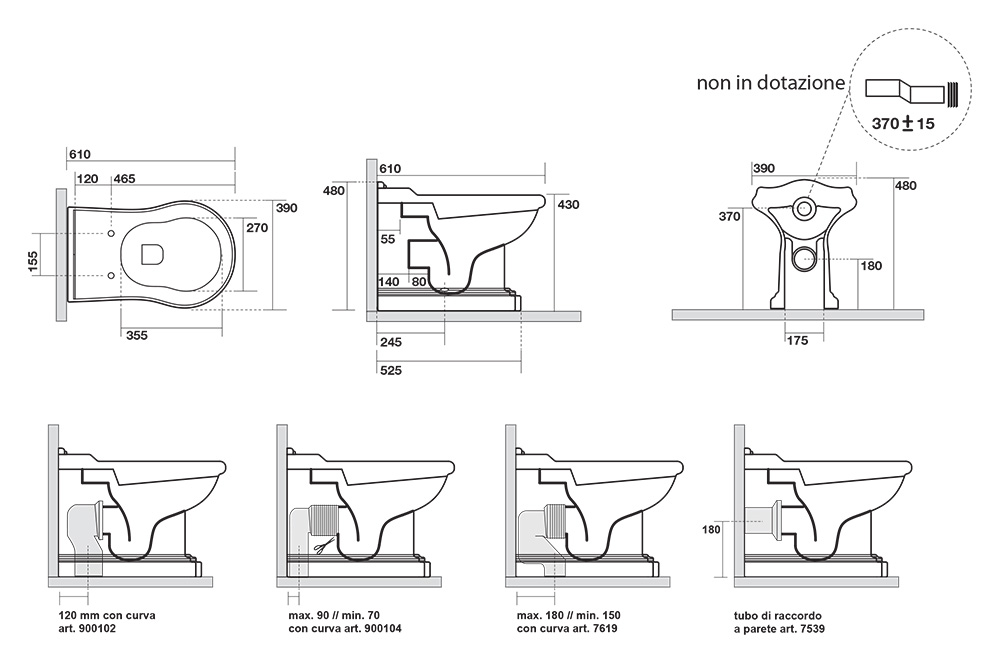 non in dotazione

370 ± 15

610

120 465

390

270

155

355

610

480

430

55

140 80

245

525

390

480

370

180

175

180

120 mm con curva
art. 900102

max. 90 // min. 70
con curva art. 900104

max. 180 // min. 150
con curva art. 7619

tubo di raccordo
a parete art. 7539