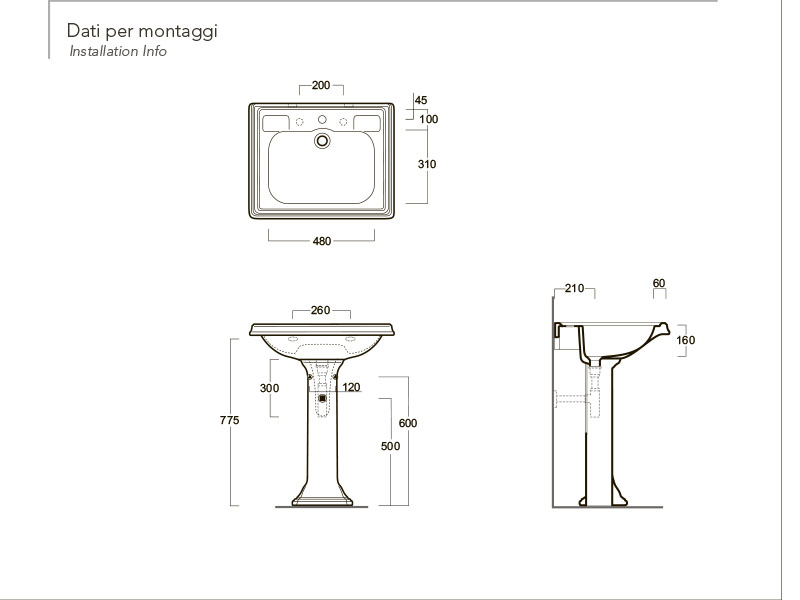 Dati per montaggi
Installation Info

200
45
100
310
480

260
300
120
775
600
500

210
60
160