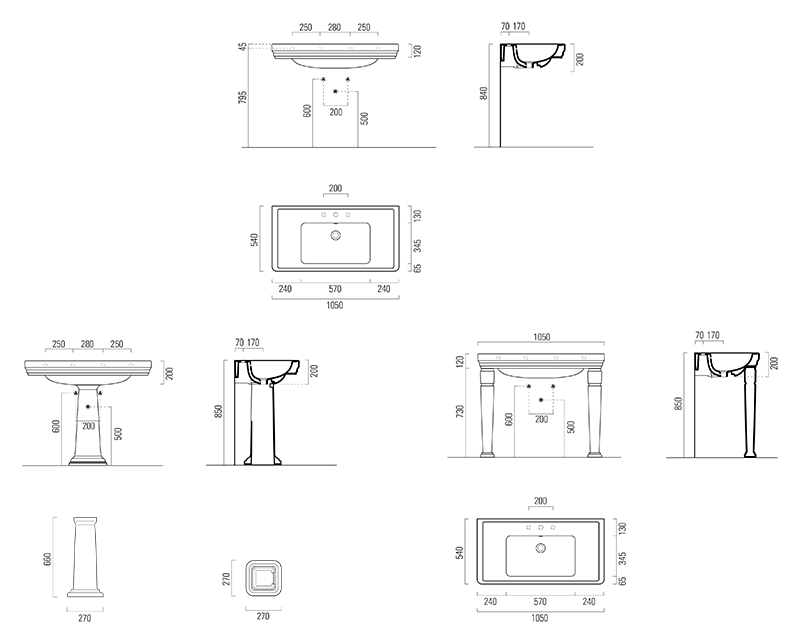 250 280 250
45
120
795
600
200
500
70 170
200
840
200
540
130
345
65
240 570 240
1050
250 280 250
200
600
200
500
70 170
200
850
1050
120
730
600
200
500
70 170
200
850
660
270
270
270
200
540
130
345
65
240 570 240
1050